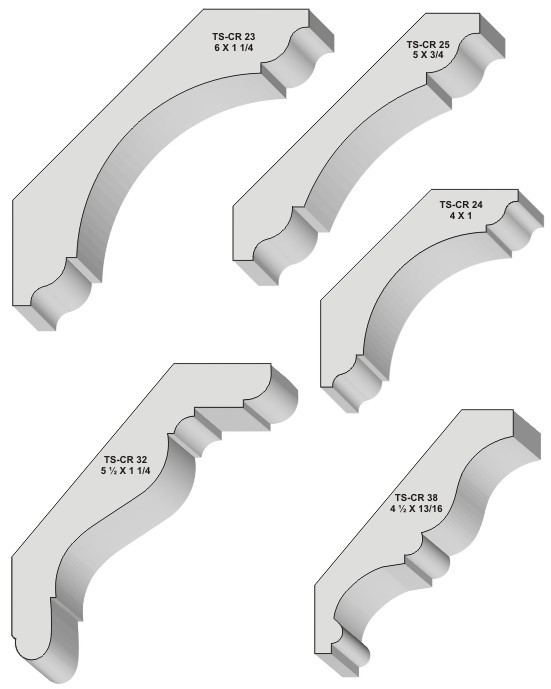 TS-CR 23
6 X 1 1/4

TS-CR 25
5 X 3/4

TS-CR 24
4 X 1

TS-CR 32
5 ½ X 1 1/4

TS-CR 38
4 ½ X 13/16